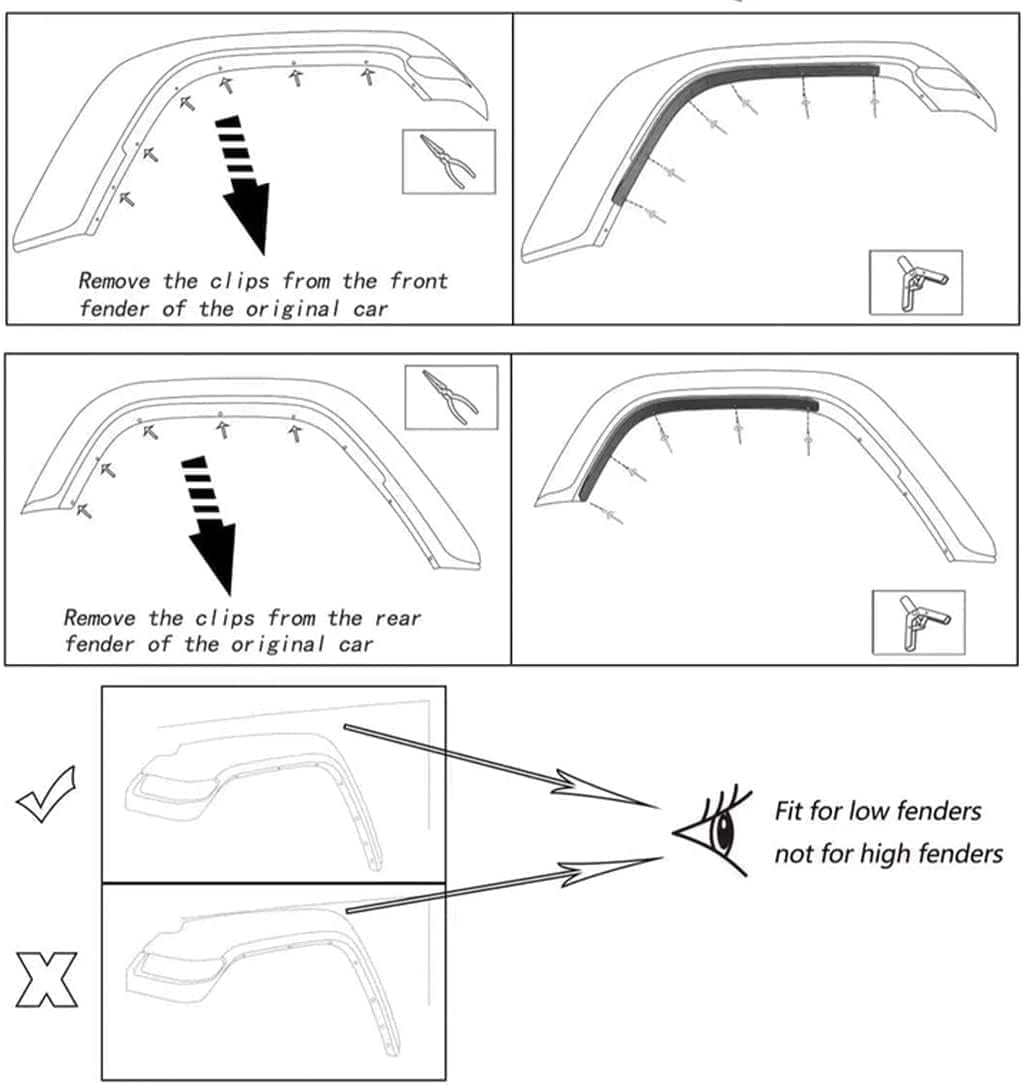 Remove the clips from the front fender of the original car

Remove the clips from the rear fender of the original car

Fit for low fenders
not for high fenders