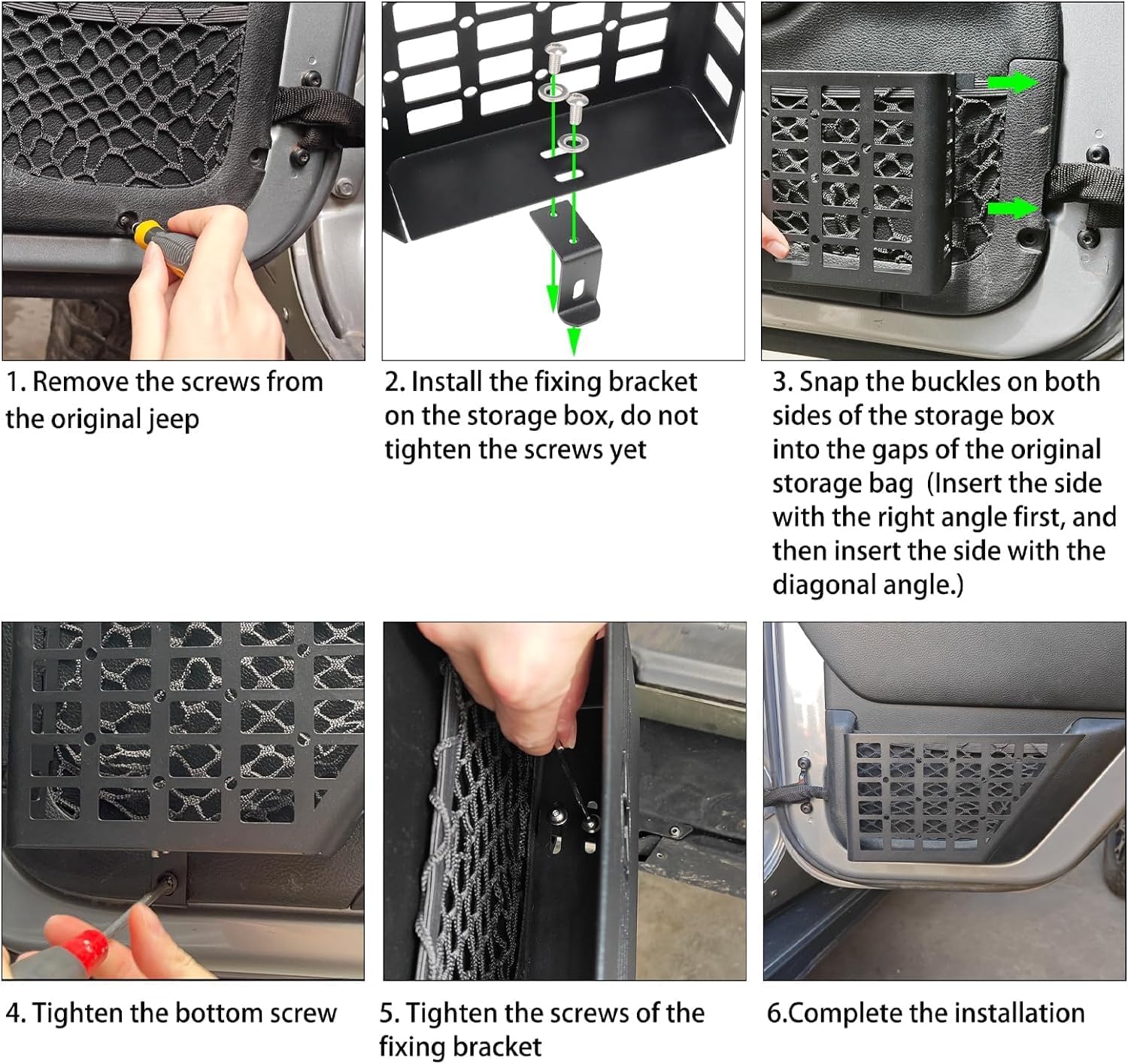 1. Remove the screws from the original jeep

2. Install the fixing bracket on the storage box, do not tighten the screws yet

3. Snap the buckles on both sides of the storage box into the gaps of the original storage bag (Insert the side with the right angle first, and then insert the side with the diagonal angle.)

4. Tighten the bottom screw

5. Tighten the screws of the fixing bracket

6.Complete the installation