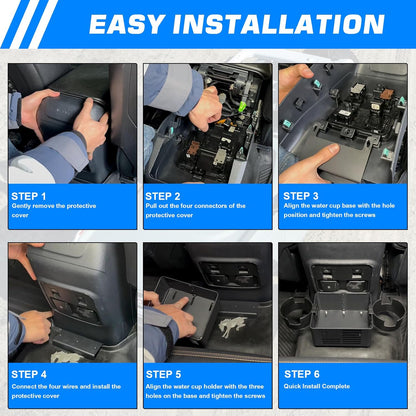 EASY INSTALLATION

STEP 1
Gently remove the protective cover

STEP 2
Pull out the four connectors of the protective cover

STEP 3
Align the water cup base with the hole position and tighten the screws

STEP 4
Connect the four wires and install the protective cover

STEP 5
Align the water cup holder with the three holes on the base and tighten the screws

STEP 6
Quick Install Complete