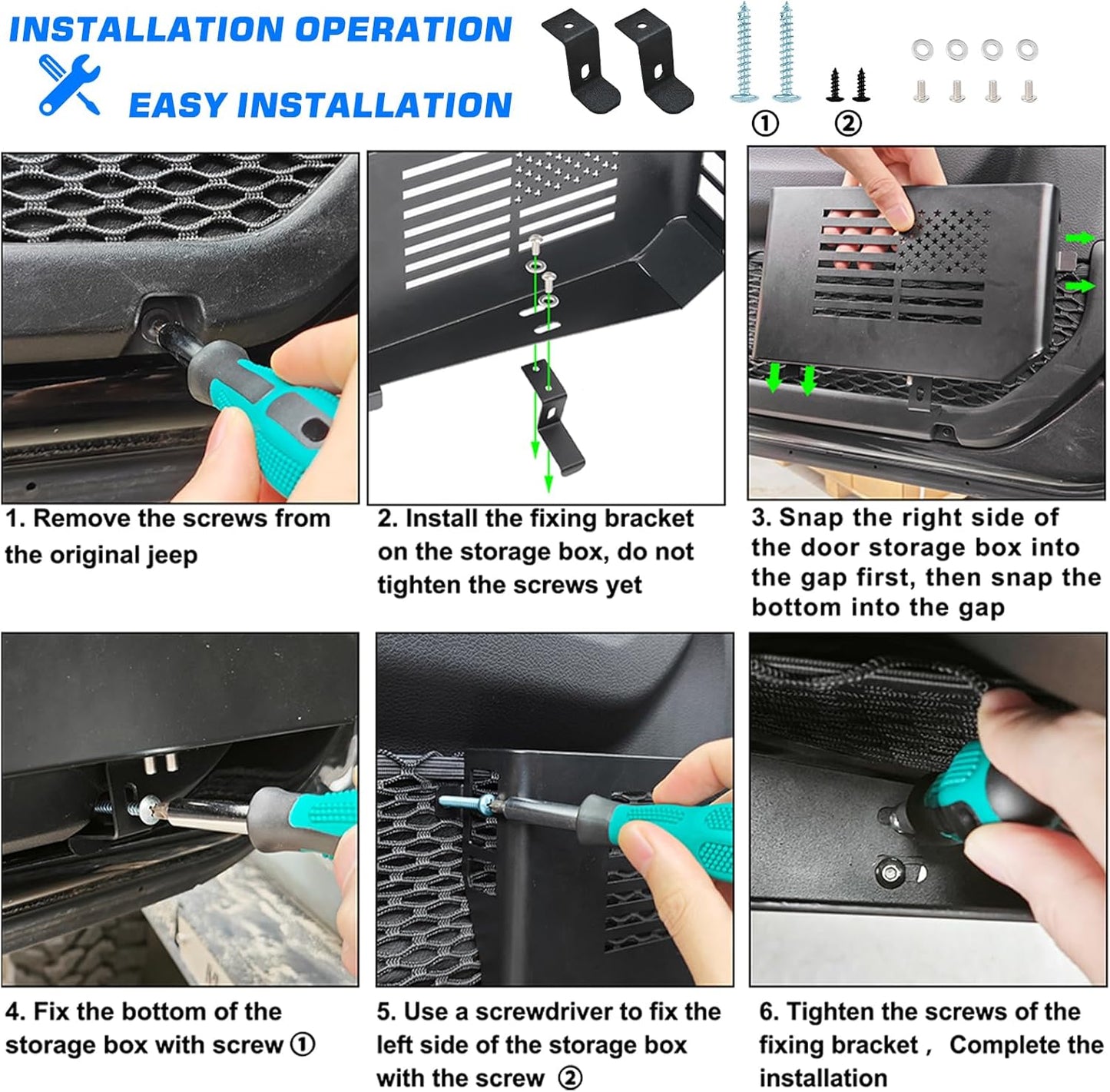 INSTALLATION OPERATION

EASY INSTALLATION

①

②

1. Remove the screws from the original jeep

2. Install the fixing bracket on the storage box, do not tighten the screws yet

3. Snap the right side of the door storage box into the gap first, then snap the bottom into the gap

4. Fix the bottom of the storage box with screw ①

5. Use a screwdriver to fix the left side of the storage box with the screw ②

6. Tighten the screws of the fixing bracket， Complete the installation