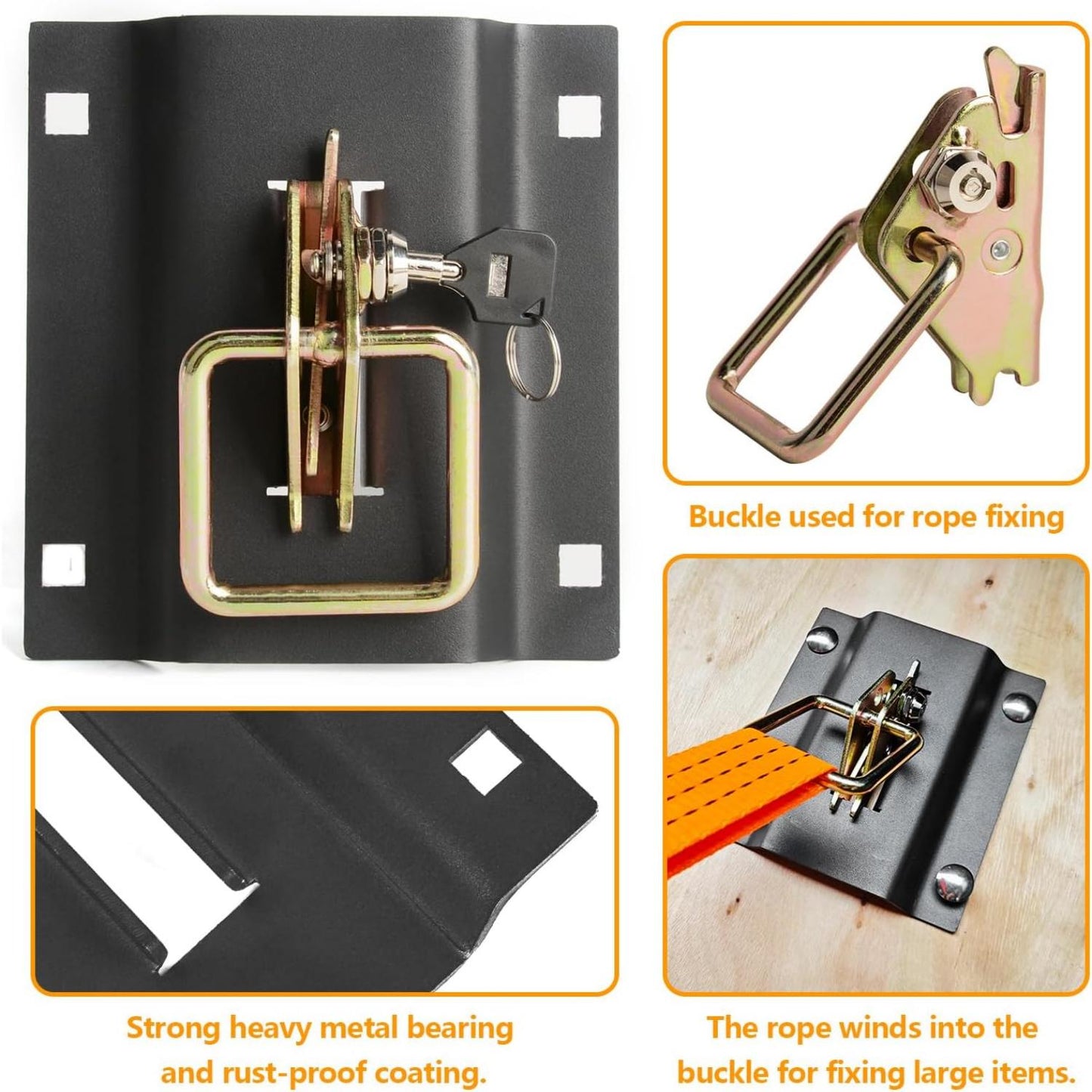 Buckle used for rope fixing

Strong heavy metal bearing and rust-proof coating.

The rope winds into the buckle for fixing large items.