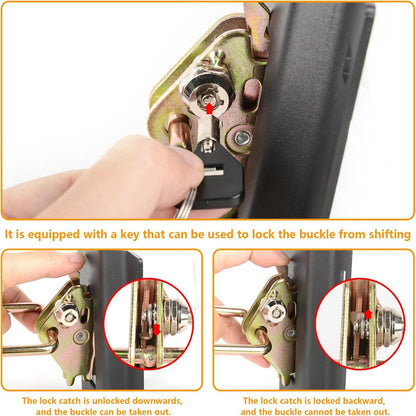 It is equipped with a key that can be used to lock the buckle from shifting

The lock catch is unlocked downwards, and the buckle can be taken out.

The lock catch is locked backward, and the buckle cannot be taken out.