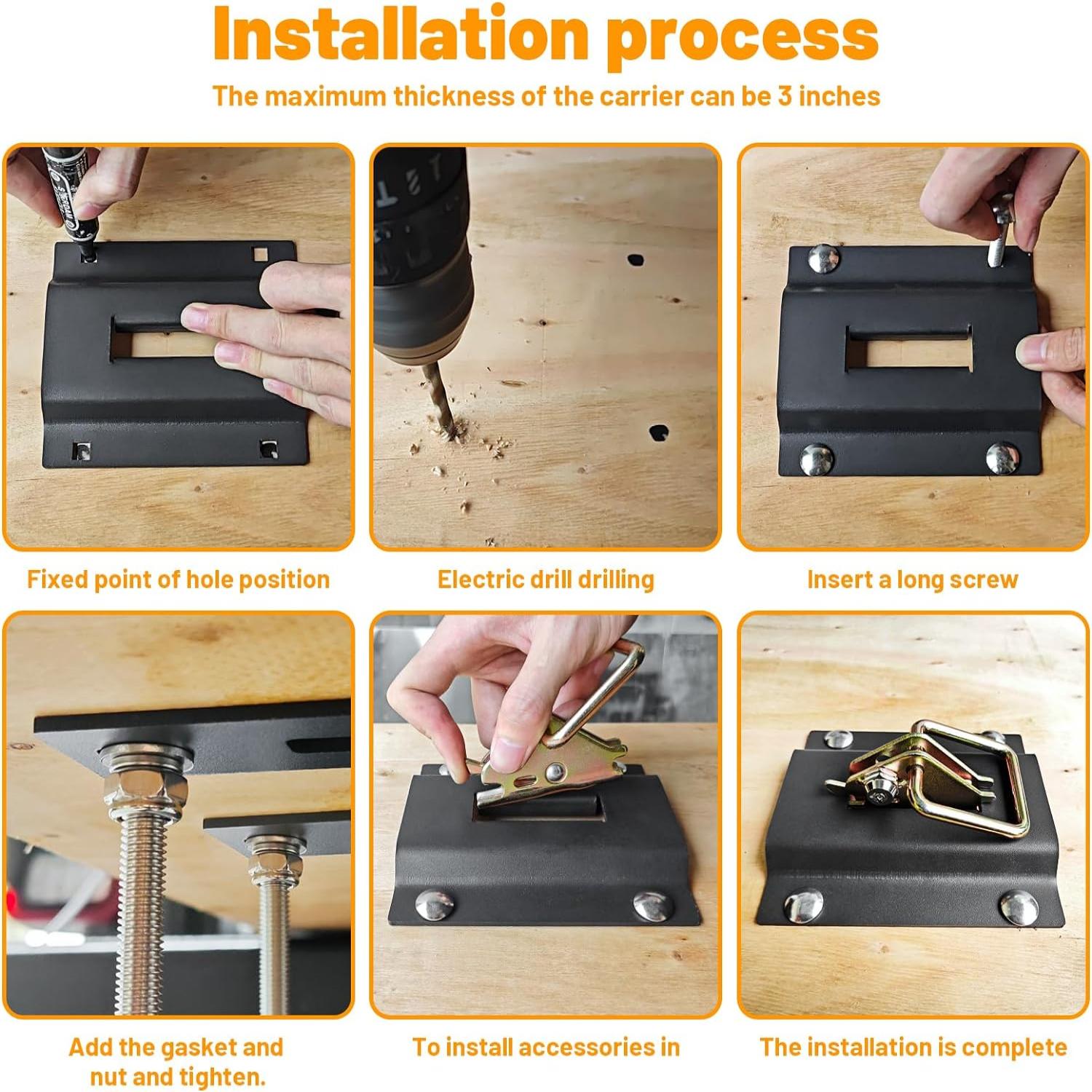 Installation process

The maximum thickness of the carrier can be 3 inches

Fixed point of hole position

Electric drill drilling

Insert a long screw

Add the gasket and nut and tighten.

To install accessories in

The installation is complete