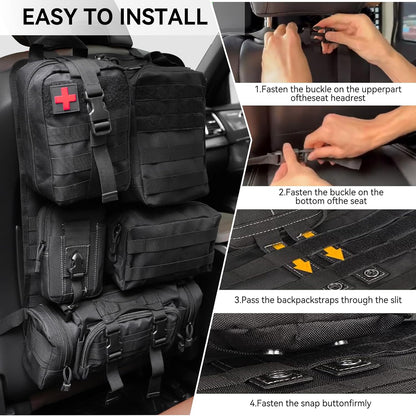 EASY TO INSTALL

1.Fasten the buckle on the upperpart oftheseat headrest

2.Fasten the buckle on the bottom ofthe seat

3.Pass the backpackstraps through the slit

4.Fasten the snap buttonfirmly