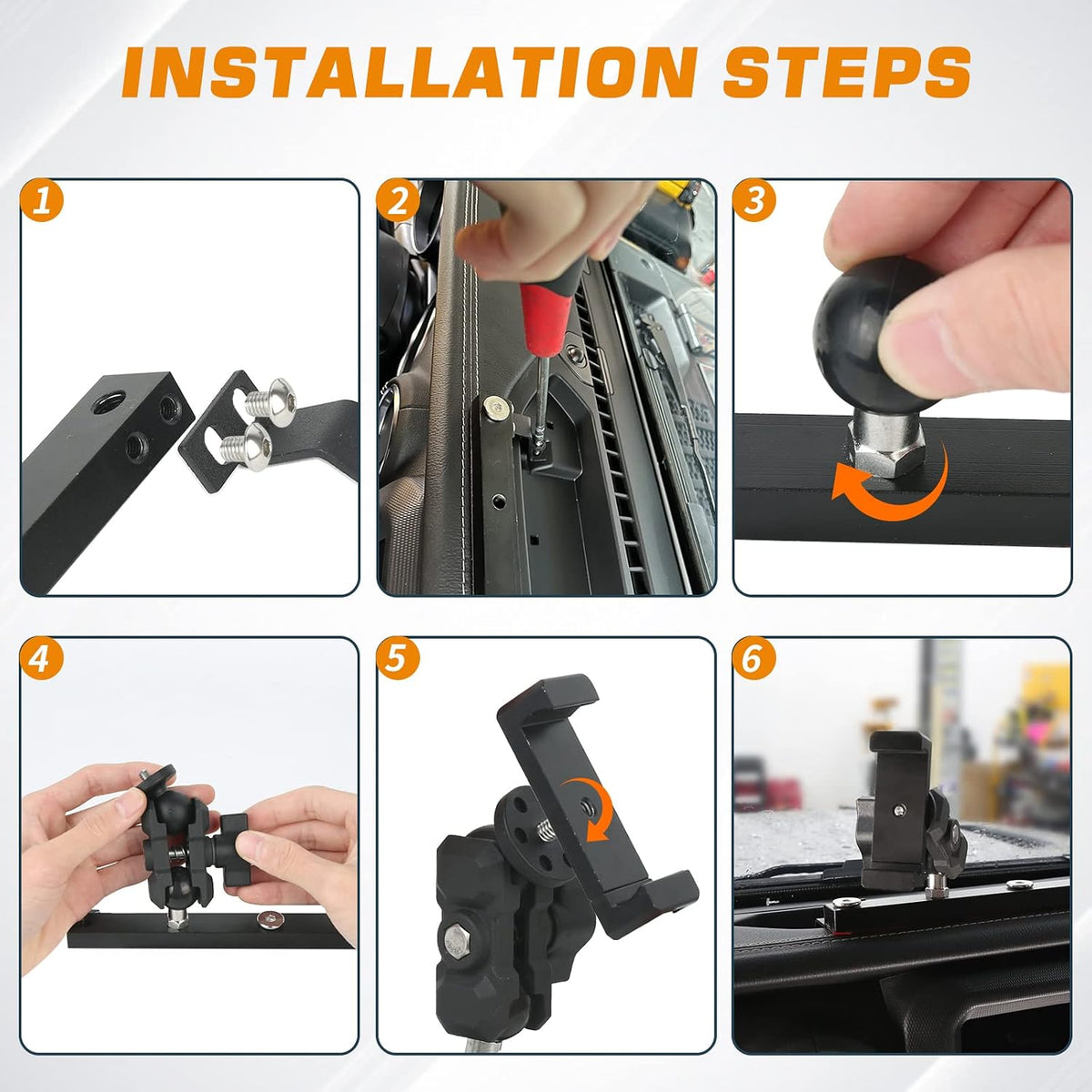 INSTALLATION STEPS

1

2

3

4

5

6