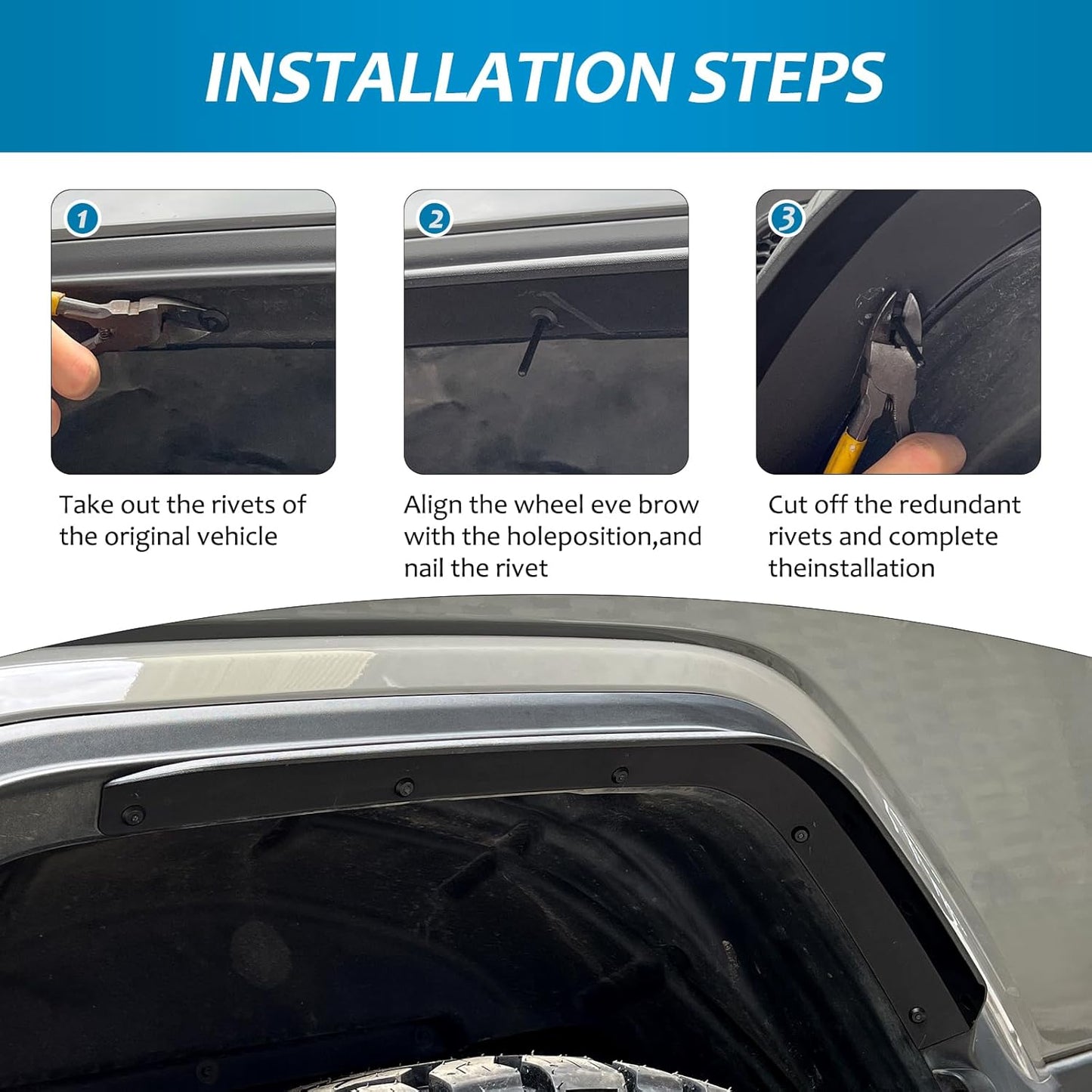 INSTALLATION STEPS

1

Take out the rivets of the original vehicle

2

Align the wheel eve brow with the holeposition,and nail the rivet

3

Cut off the redundant rivets and complete theinstallation