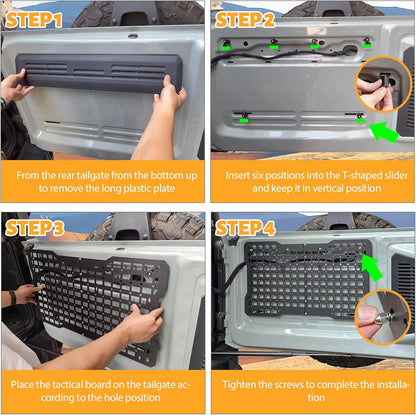 STEP1

From the rear tailgate from the bottom up to remove the long plastic plate

STEP2

Insert six positions into the T-shaped slider and keep it in vertical position

STEP3

Place the tactical board on the tailgate according to the hole position

STEP4

Tighten the screws to complete the installation