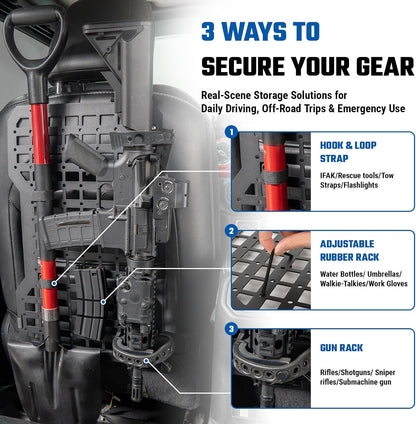 3 WAYS TO

SECURE YOUR GEAR

Real-Scene Storage Solutions for Daily Driving, Off-Road Trips & Emergency Use

1

HOOK & LOOP STRAP

IFAK/Rescue tools/Tow Straps/Flashlights

2

ADJUSTABLE RUBBER RACK

Water Bottles/ Umbrellas/ Walkie-Talkies/Work Gloves

3

GUN RACK

Rifles/Shotguns/ Sniper rifles/Submachine gun