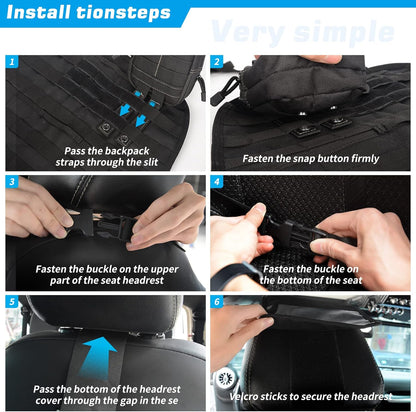 Install tionsteps

Very simple

1
Pass the backpack straps through the slit

2
Fasten the snap button firmly

3
Fasten the buckle on the upper part of the seat headrest

4
Fasten the buckle on the bottom of the seat

5
Pass the bottom of the headrest cover through the gap in the se

6
Velcro sticks to secure the headrest